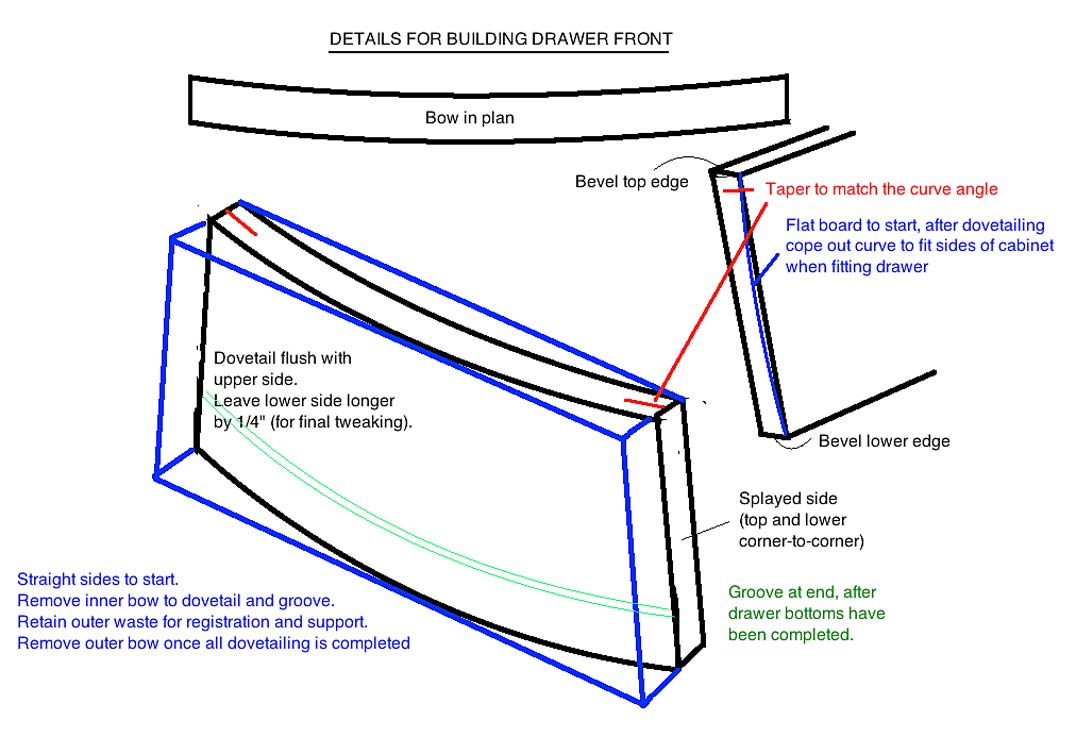 DETAILS FOR BUILDING DRAWER FRONT

Bow in plan

Bevel top edge

Taper to match the curve angle

Flat board to start, after dovetailing cope out curve to fit sides of cabinet when fitting drawer

Dovetail flush with upper side.
Leave lower side longer by 1/4" (for final tweaking).

Bevel lower edge

Splayed side (top and lower corner-to-corner)

Straight sides to start.
Remove inner bow to dovetail and groove.
Retain outer waste for registration and support.
Remove outer bow once all dovetailing is completed

Groove at end, after drawer bottoms have been completed.