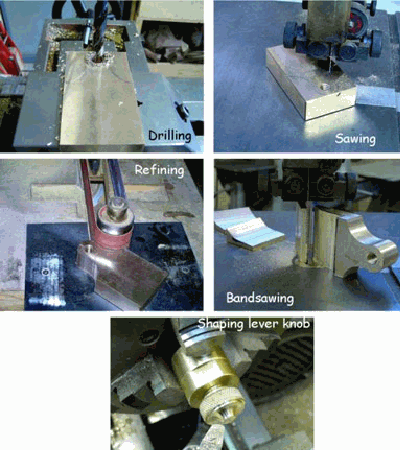 Drilling

Sawing

Refining

Bandsawing

Shaping lever knob