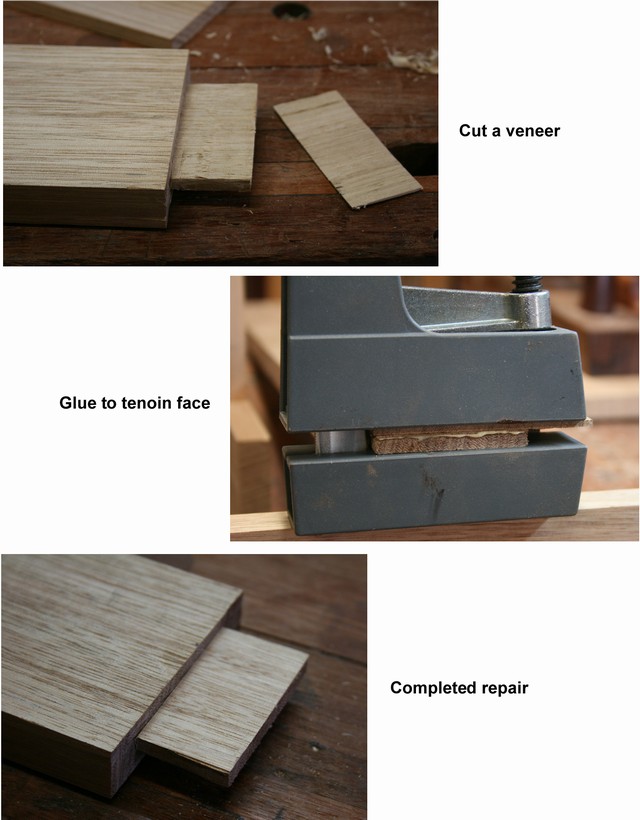 Cut a veneer

Glue to tenoin face

Completed repair