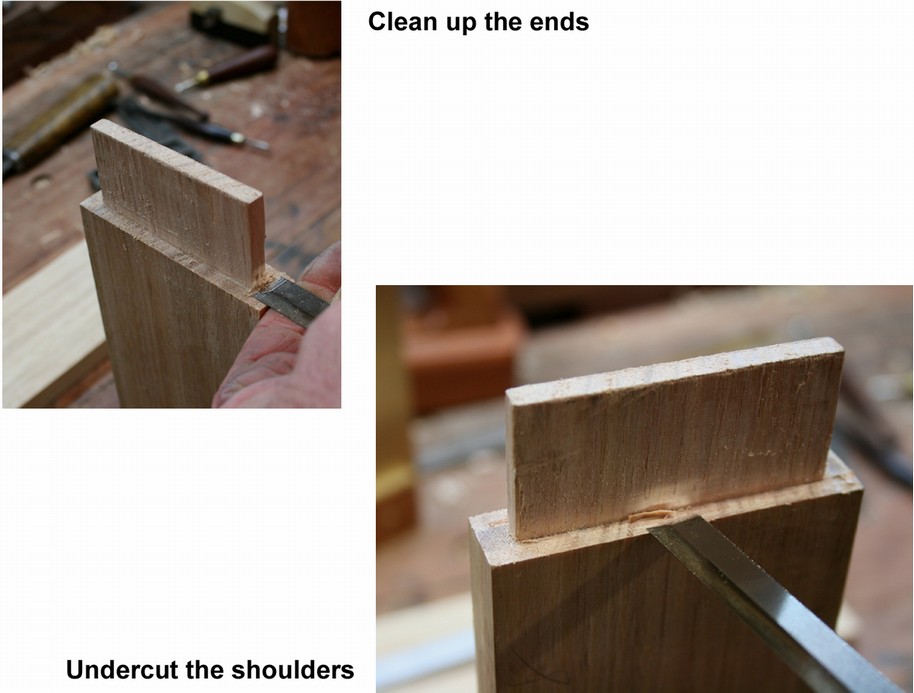 Clean up the ends

Undercut the shoulders