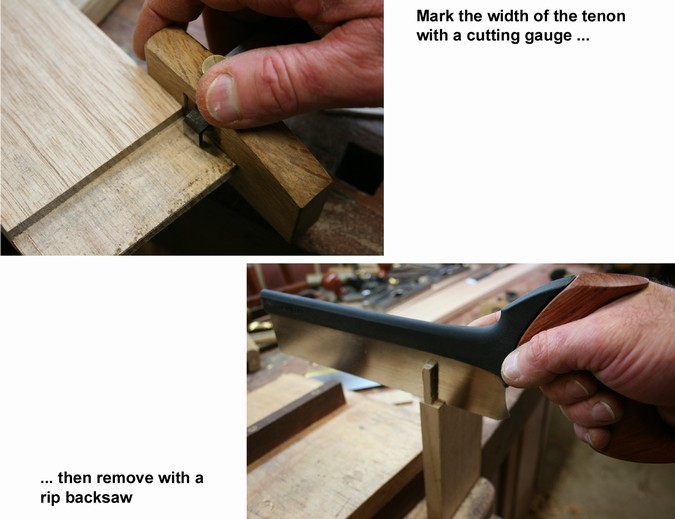 Mark the width of the tenon with a cutting gauge ...

... then remove with a rip backsaw