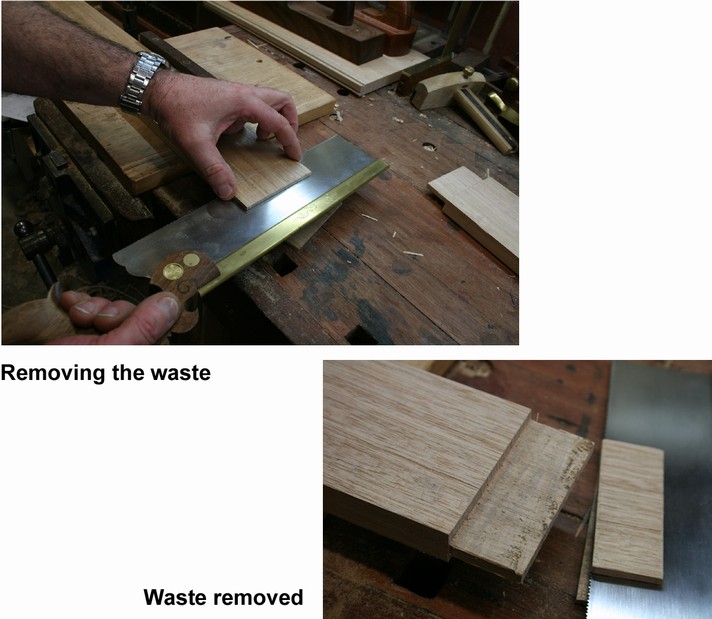 Removing the waste

Waste removed