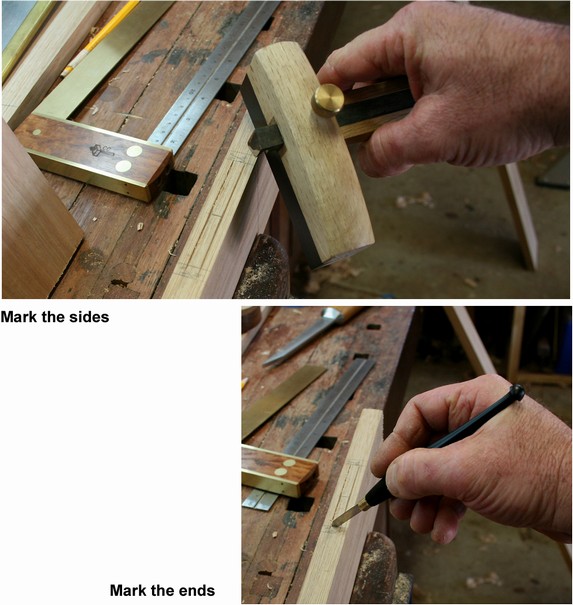 Mark the sides

Mark the ends